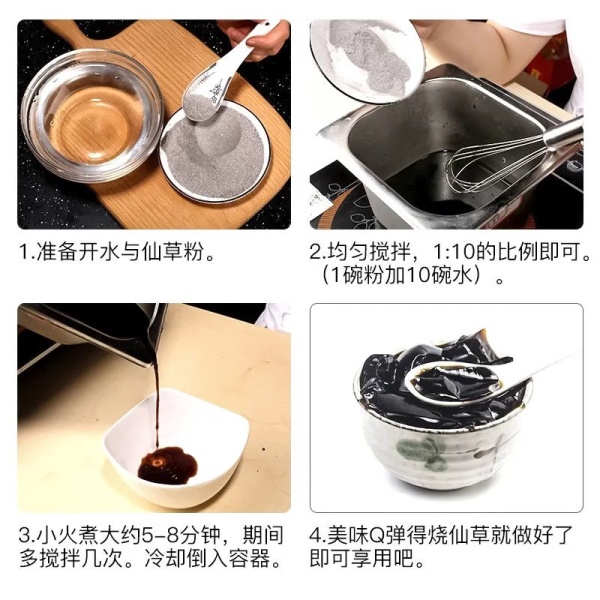 1.准备开水与仙草粉。

2.均匀搅拌，1:10的比例即可。（1碗粉加10碗水）。

3.小火煮大约5-8分钟，期间多搅拌几次。冷却倒入容器。

4.美味Q弹得烧仙草就做好了即可享用吧。