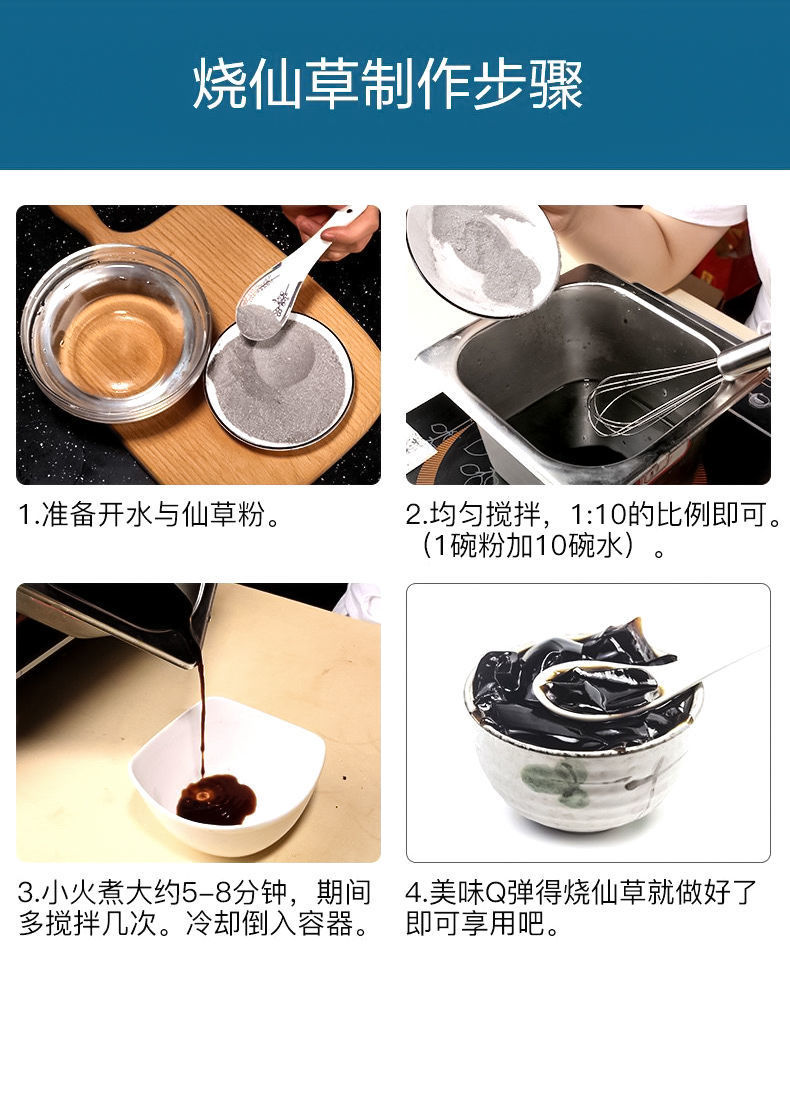 烧仙草制作步骤

1.准备开水与仙草粉。

2.均匀搅拌，1:10的比例即可。（1碗粉加10碗水）。

3.小火煮大约5-8分钟，期间多搅拌几次。冷却倒入容器。

4.美味Q弹得烧仙草就做好了即可享用吧。