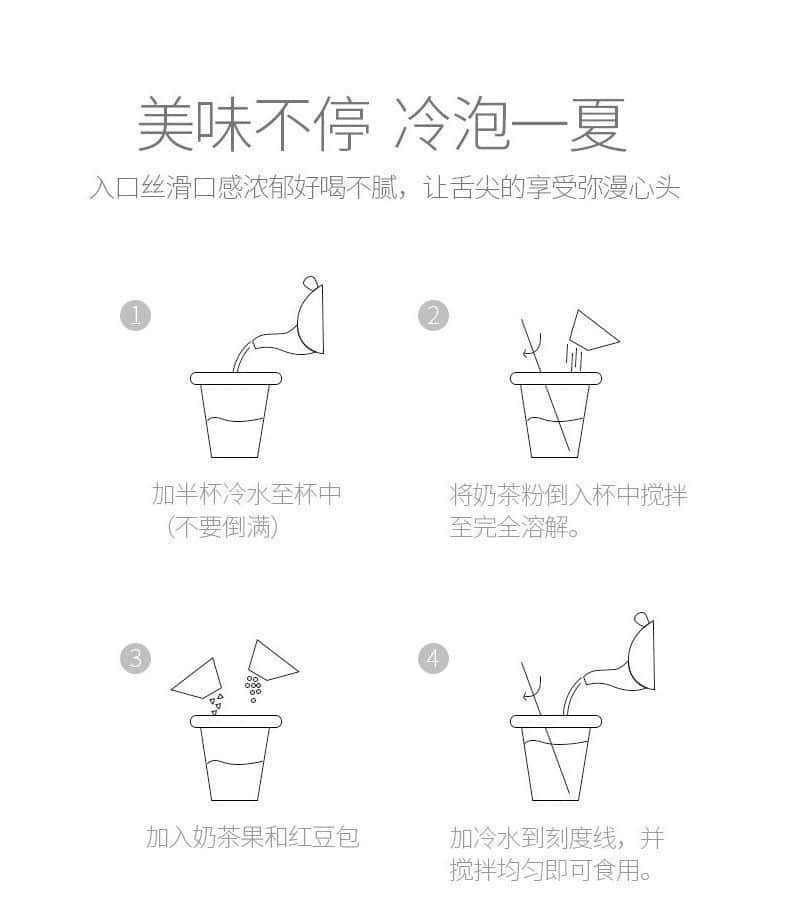 美味不停 冷泡一夏
入口丝滑口感浓郁好喝不腻，让舌尖的享受弥漫心头

1
加半杯冷水至杯中
（不要倒满）

2
将奶茶粉倒入杯中搅拌至完全溶解。

3
加入奶茶果和红豆包

4
加冷水到刻度线，并搅拌均匀即可食用。