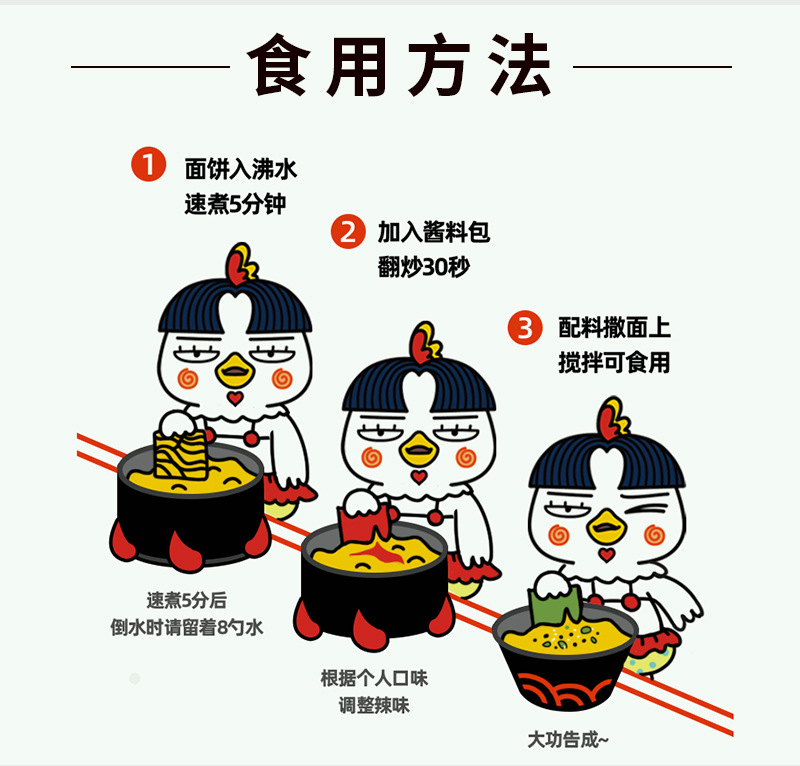 食用方法

1 面饼入沸水
速煮5分钟

2 加入酱料包
翻炒30秒

3 配料撒面上
搅拌可食用

速煮5分后
倒水时请留着8勺水

根据个人口味
调整辣味

大功告成~